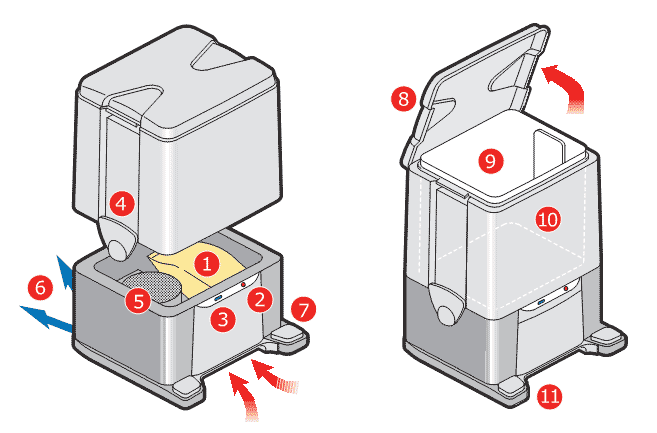 4
1
6
5
2
3
7
8
9
10
11